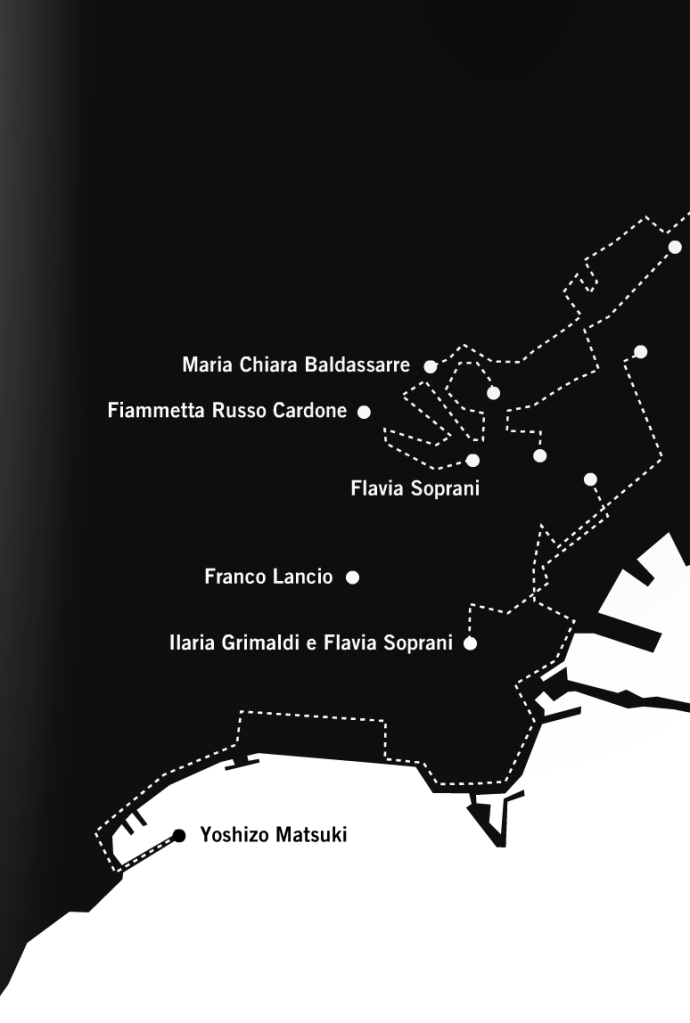 Maria Chiara Baldassarre

Fiammetta Russo Cardone

Flavia Soprani

Franco Lancio

Ilaria Grimaldi e Flavia Soprani

Yoshizo Matsuki